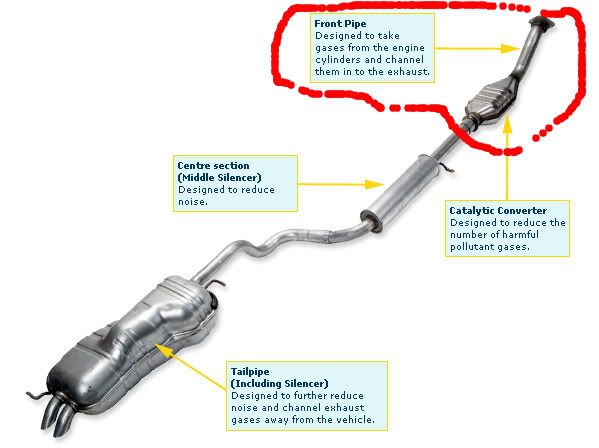 Front Pipe
Designed to take gases from the engine cylinders and channel them in to the exhaust.

Centre section
(Middle Silencer)
Designed to reduce noise.

Catalytic Converter
Designed to reduce the number of harmful pollutant gases.

Tailpipe
(Including Silencer)
Designed to further reduce noise and channel exhaust gases away from the vehicle.