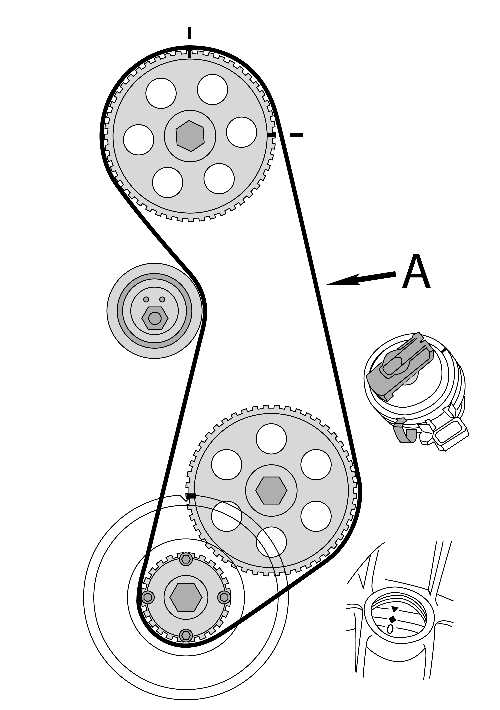 A

0